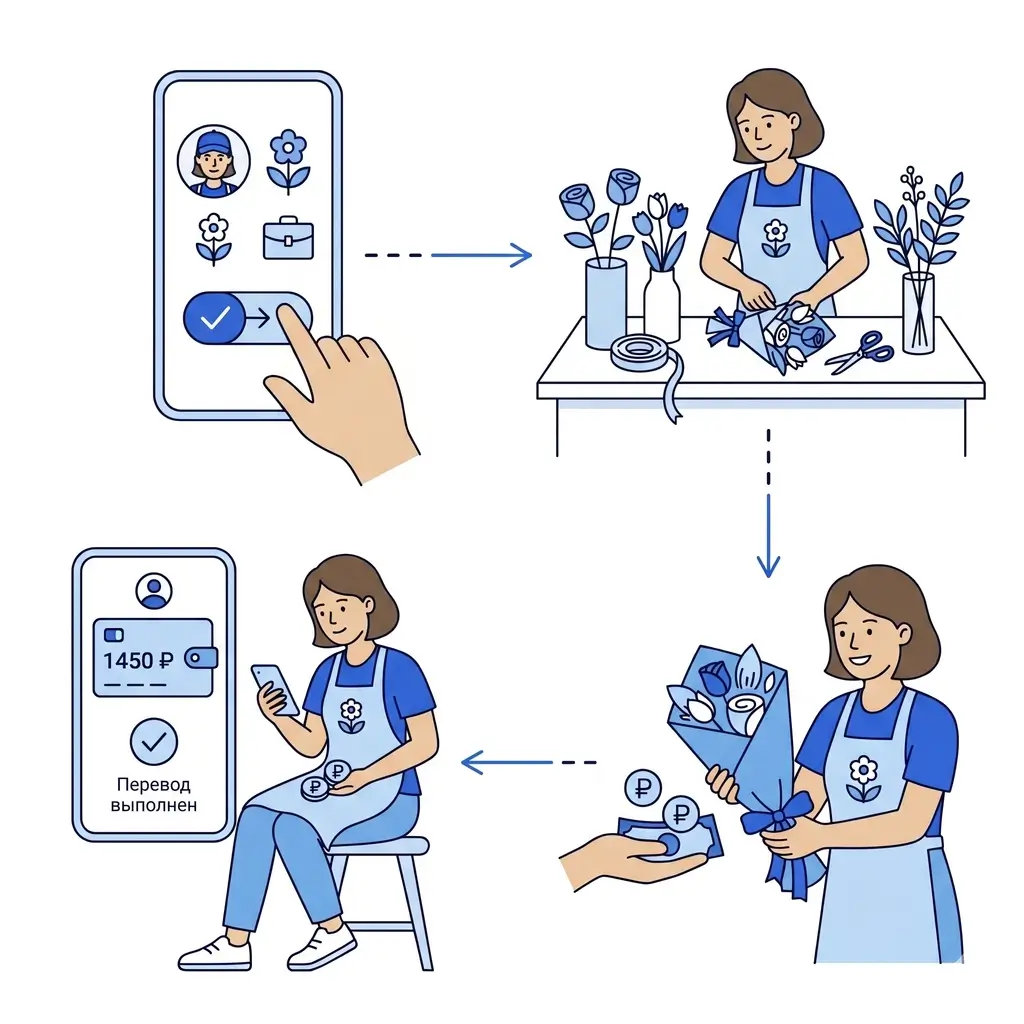 1450 ₽

Перевод выполнен

₽

₽

₽

₽